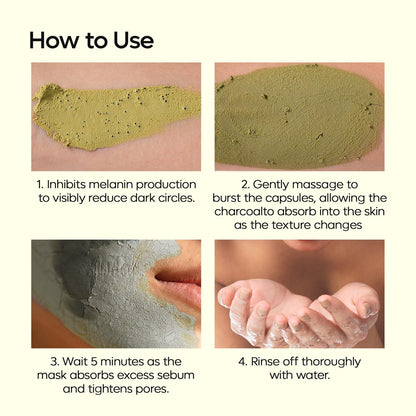 How to Use

1. Inhibits melanin production to visibly reduce dark circles.

2. Gently massage to burst the capsules, allowing the charcoalto absorb into the skin as the texture changes

3. Wait 5 minutes as the mask absorbs excess sebum and tightens pores.

4. Rinse off thoroughly with water.