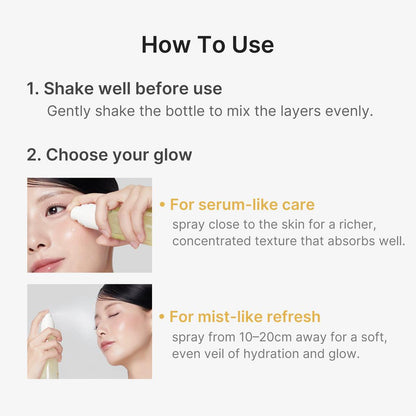 How To Use

1. Shake well before use

Gently shake the bottle to mix the layers evenly.

2. Choose your glow

• For serum-like care

spray close to the skin for a richer, concentrated texture that absorbs well.

• For mist-like refresh

spray from 10–20cm away for a soft, even veil of hydration and glow.