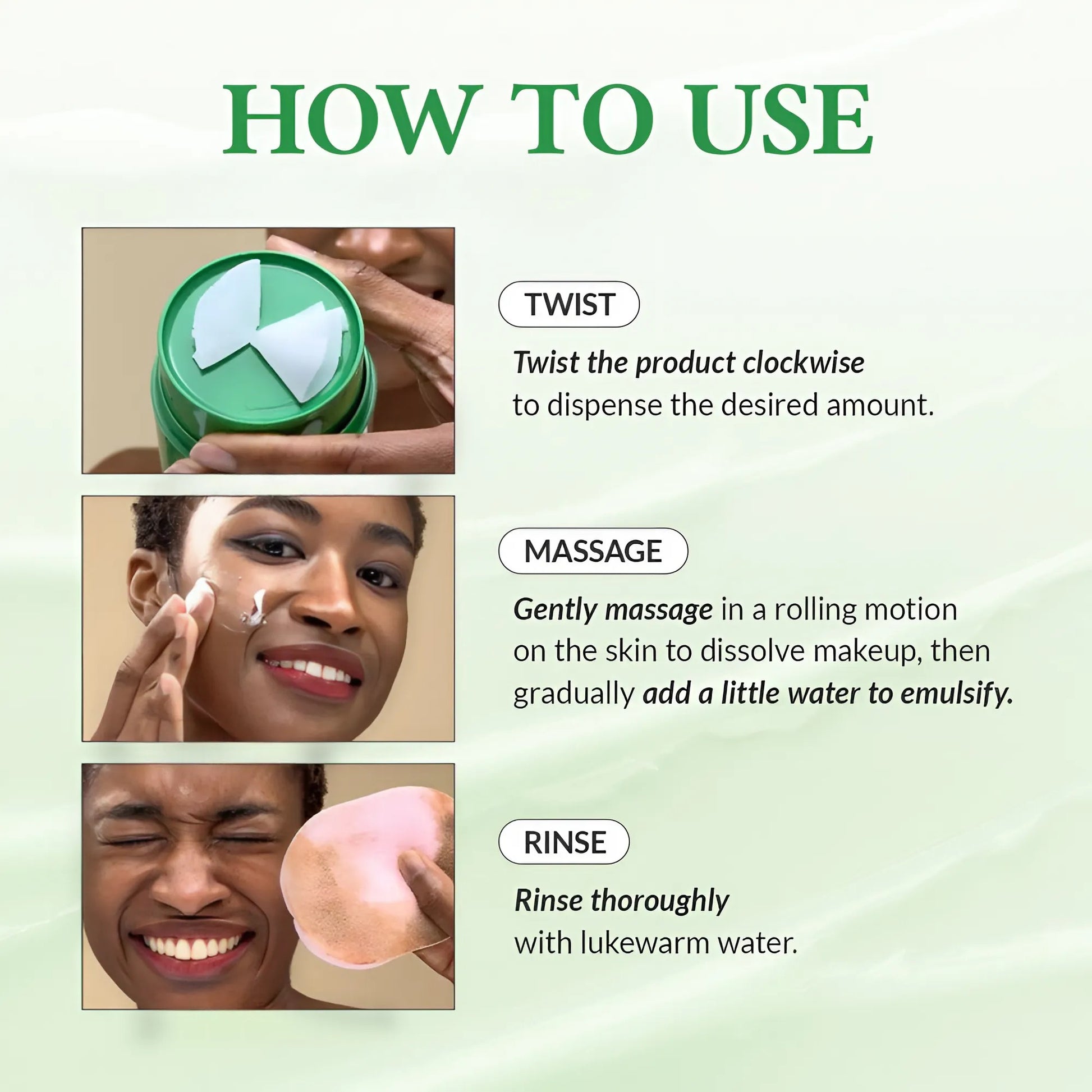 HOW TO USE

TWIST

Twist the product clockwise to dispense the desired amount.

MASSAGE

Gently massage in a rolling motion on the skin to dissolve makeup, then gradually add a little water to emulsify.

RINSE

Rinse thoroughly with lukewarm water.