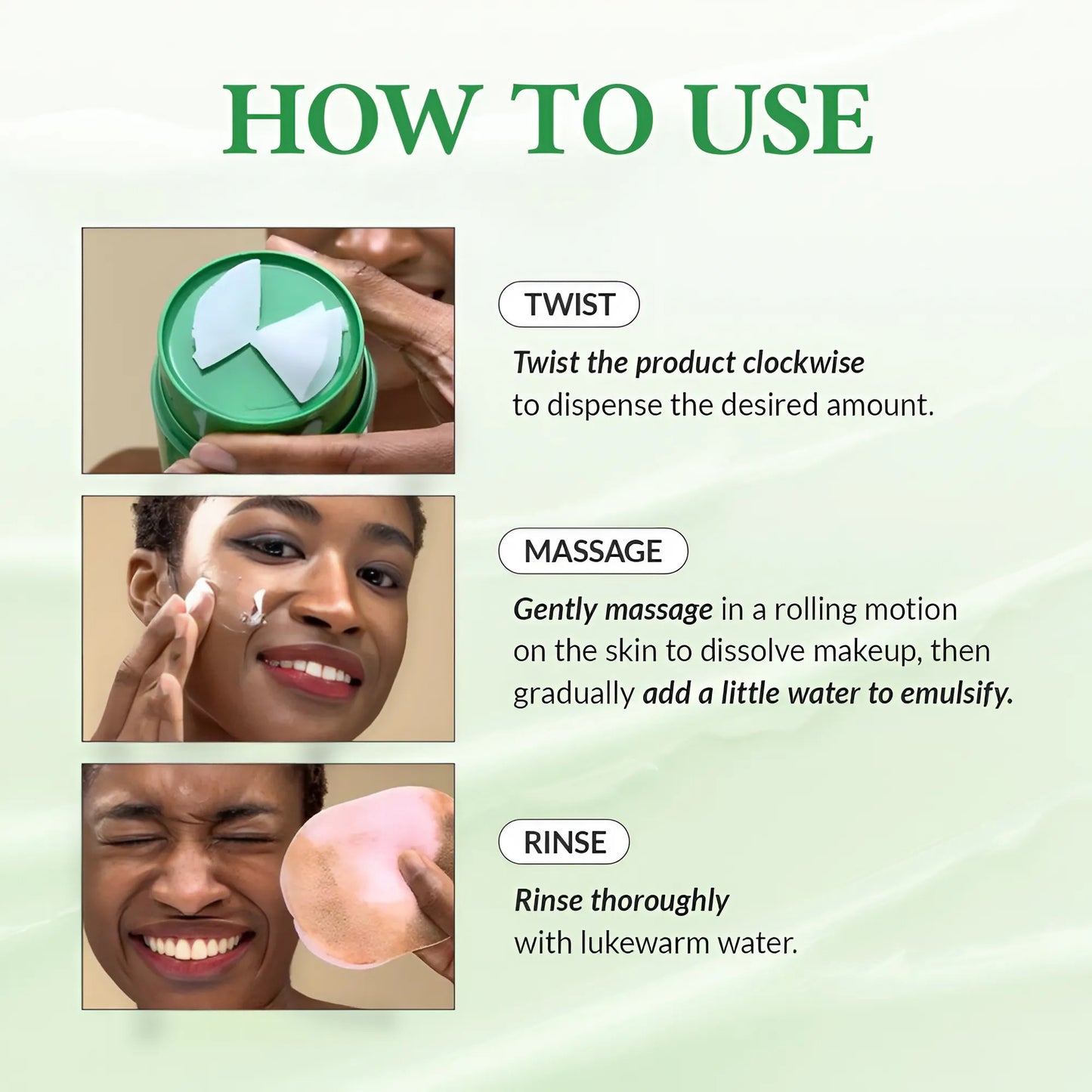 HOW TO USE

TWIST

Twist the product clockwise to dispense the desired amount.

MASSAGE

Gently massage in a rolling motion on the skin to dissolve makeup, then gradually add a little water to emulsify.

RINSE

Rinse thoroughly with lukewarm water.