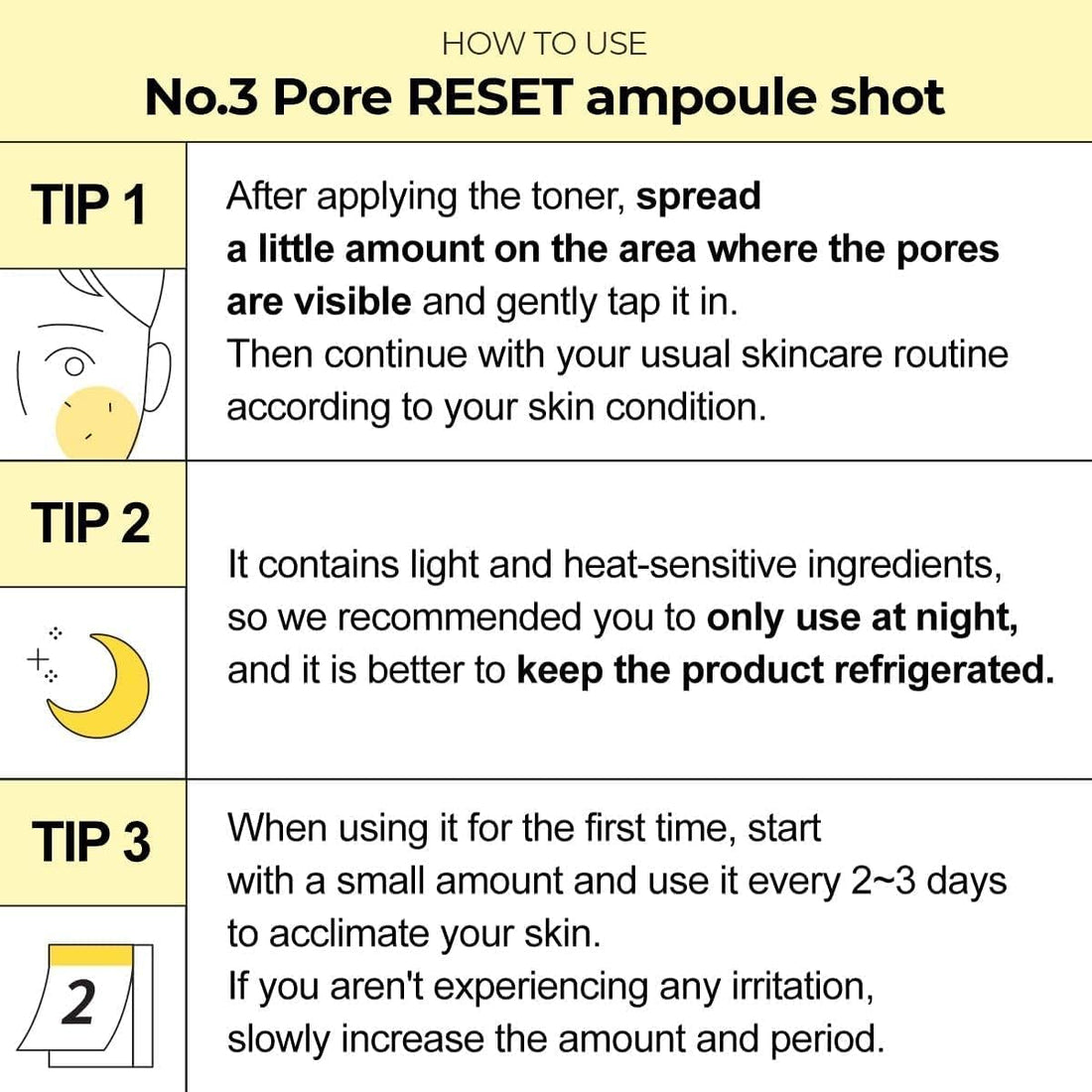 HOW TO USE
No.3 Pore RESET ampoule shot

TIP 1

After applying the toner, spread a little amount on the area where the pores are visible and gently tap it in.
Then continue with your usual skincare routine according to your skin condition.

TIP 2

It contains light and heat-sensitive ingredients, so we recommended you to only use at night, and it is better to keep the product refrigerated.

TIP 3

2

When using it for the first time, start with a small amount and use it every 2~3 days to acclimate your skin.
If you aren't experiencing any irritation, slowly increase the amount and period.